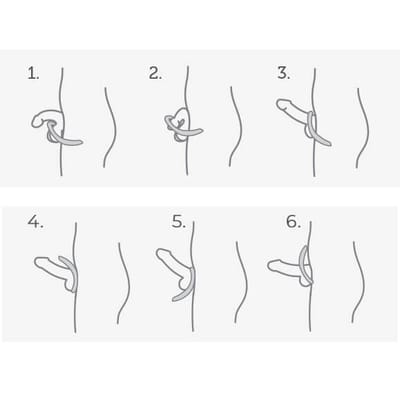 1.

2.

3.

4.

5.

6.