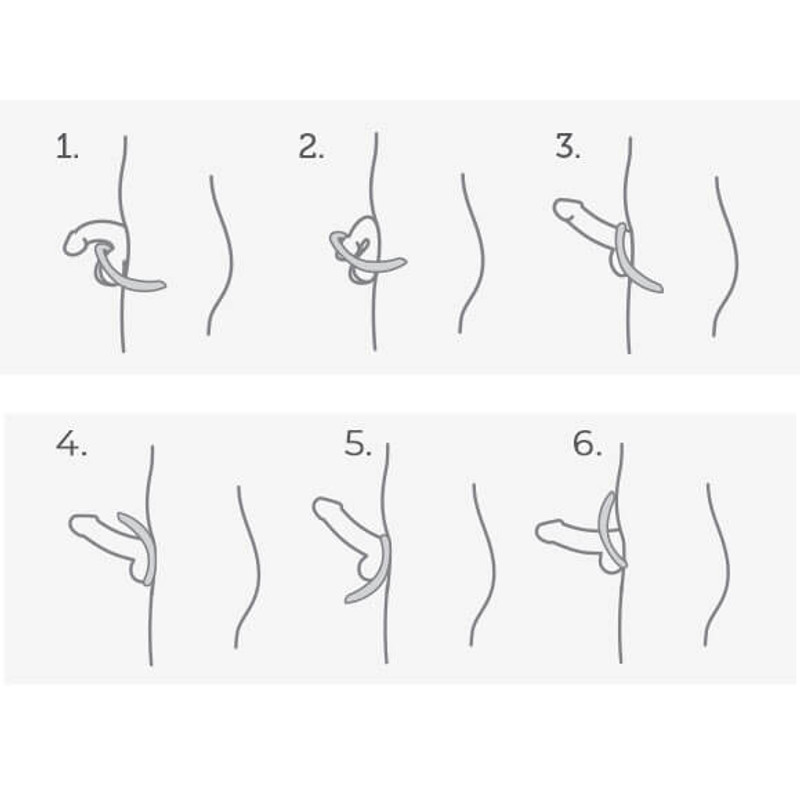 1.

2.

3.

4.

5.

6.