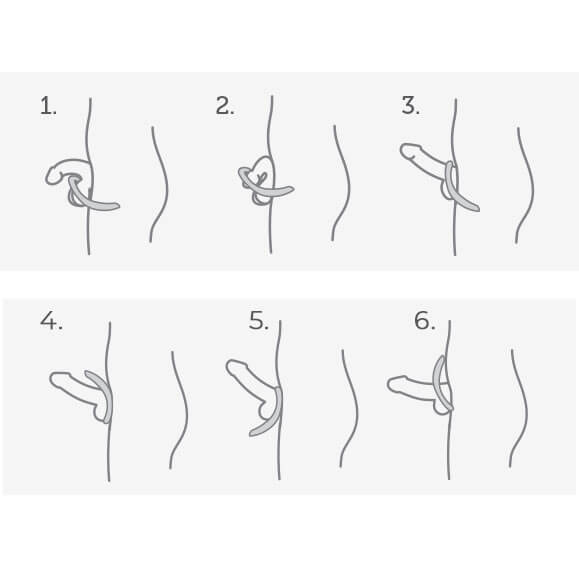 1.

2.

3.

4.

5.

6.