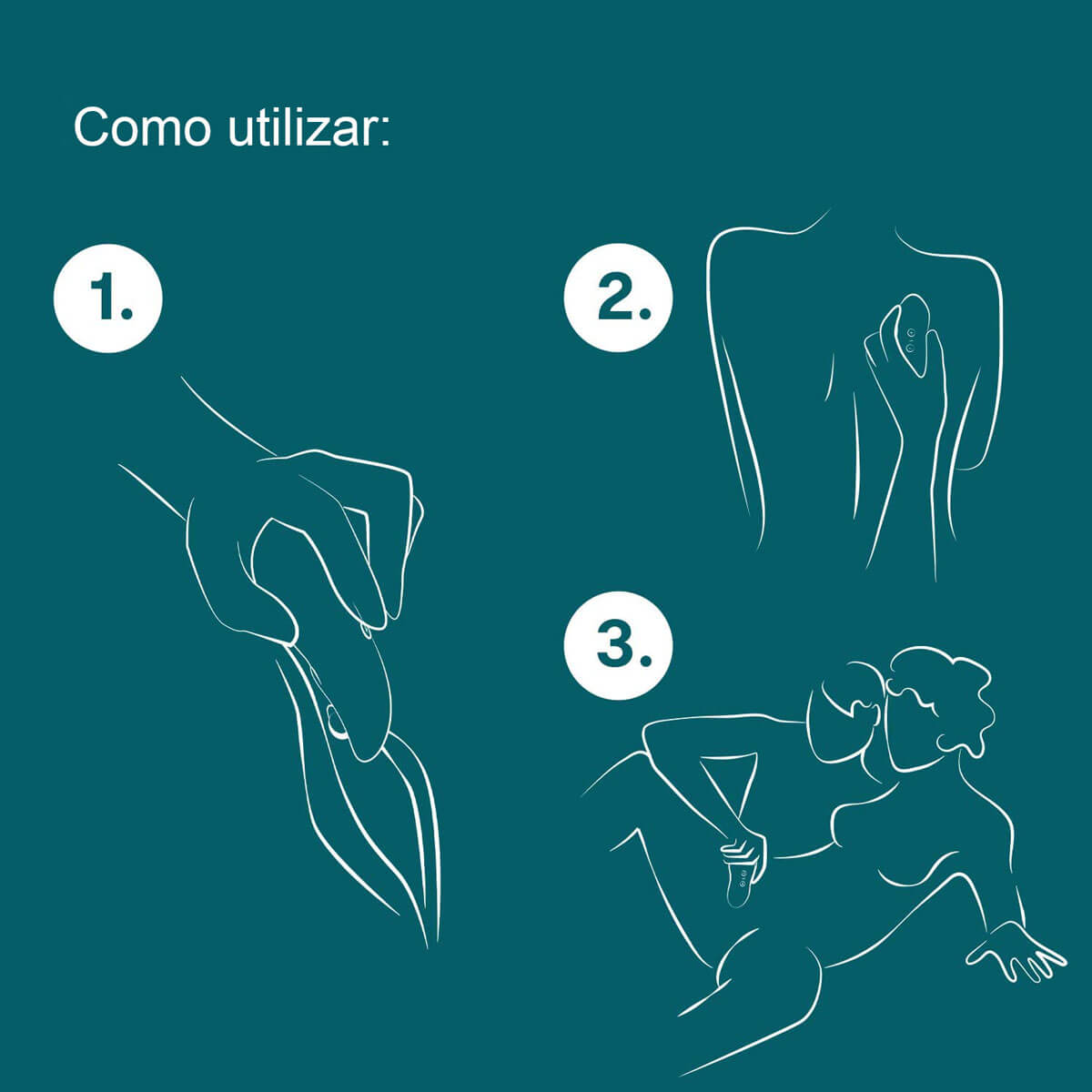 Como utilizar:

1.

2.

3.