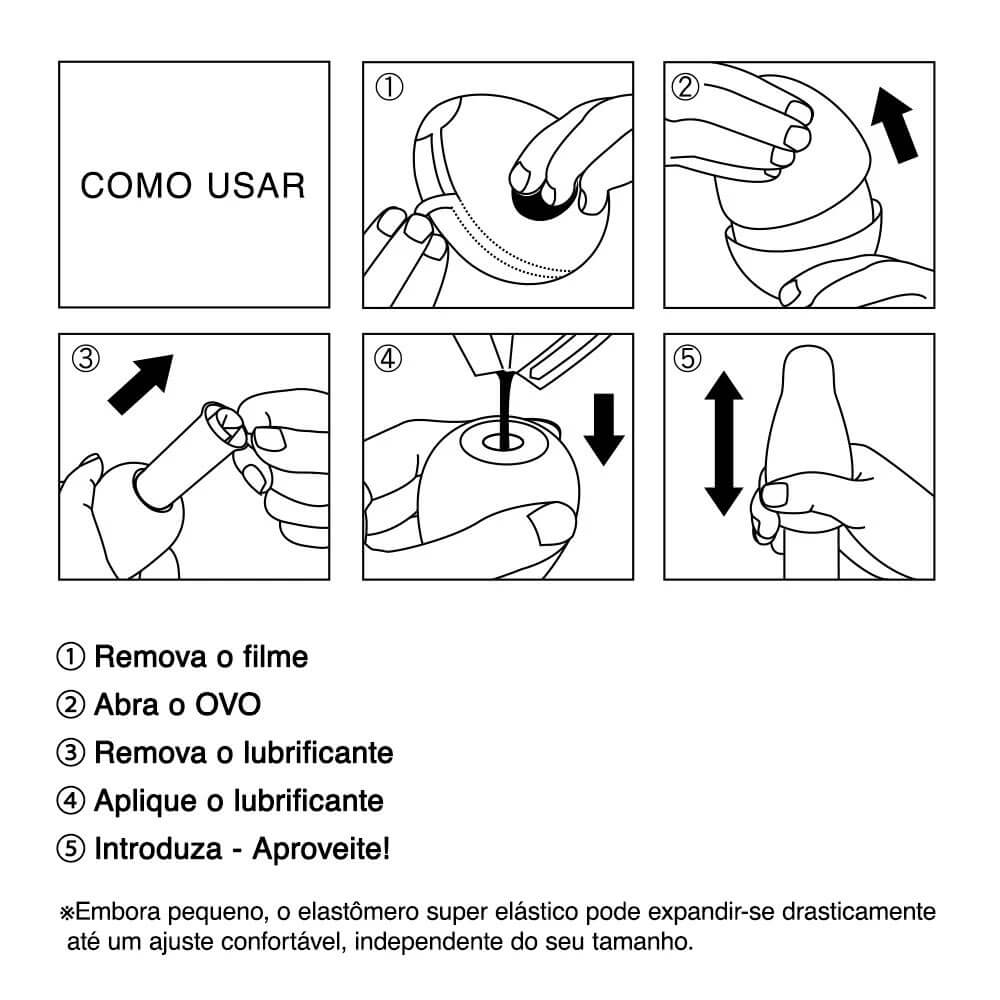 COMO USAR

①

②

③

④

⑤

① Remova o filme
② Abra o OVO
③ Remova o lubrificante
④ Aplique o lubrificante
⑤ Introduza - Aproveite!

※Embora pequeno, o elastômero super elástico pode expandir-se drasticamente até um ajuste confortável, independente do seu tamanho.