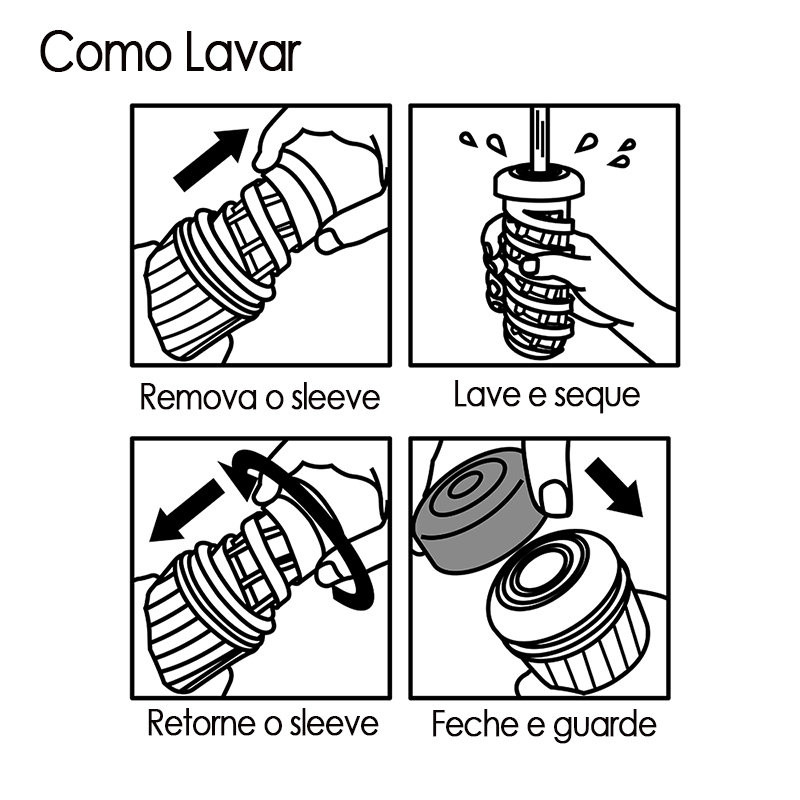 Como Lavar

Remova o sleeve

Lave e seque

Retorne o sleeve

Feche e guarde