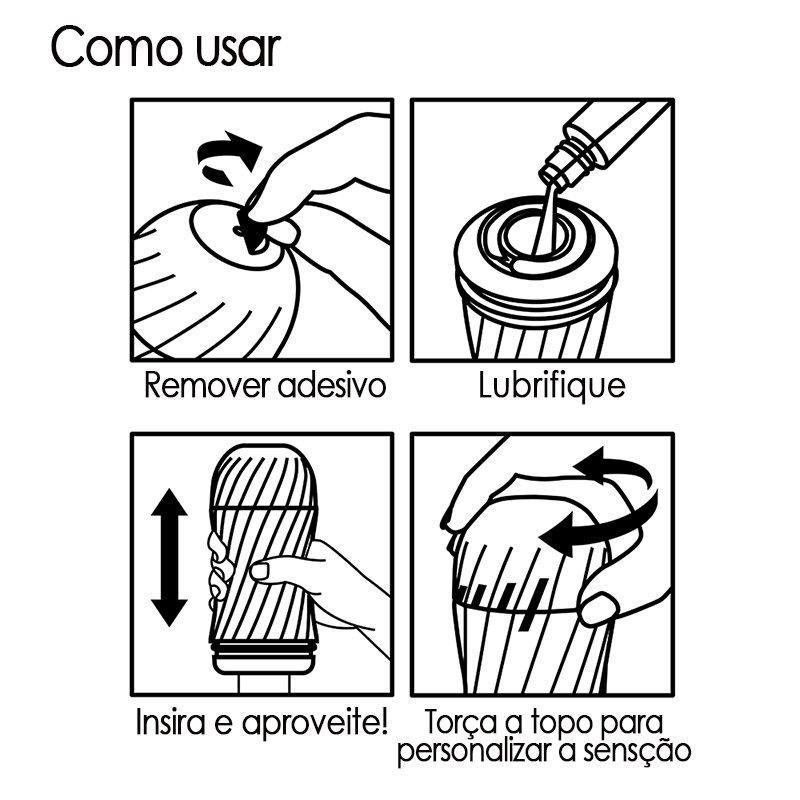 Como usar

Remover adesivo

Lubrifique

Insira e aproveite!

Torça a topo para personalizar a sensção