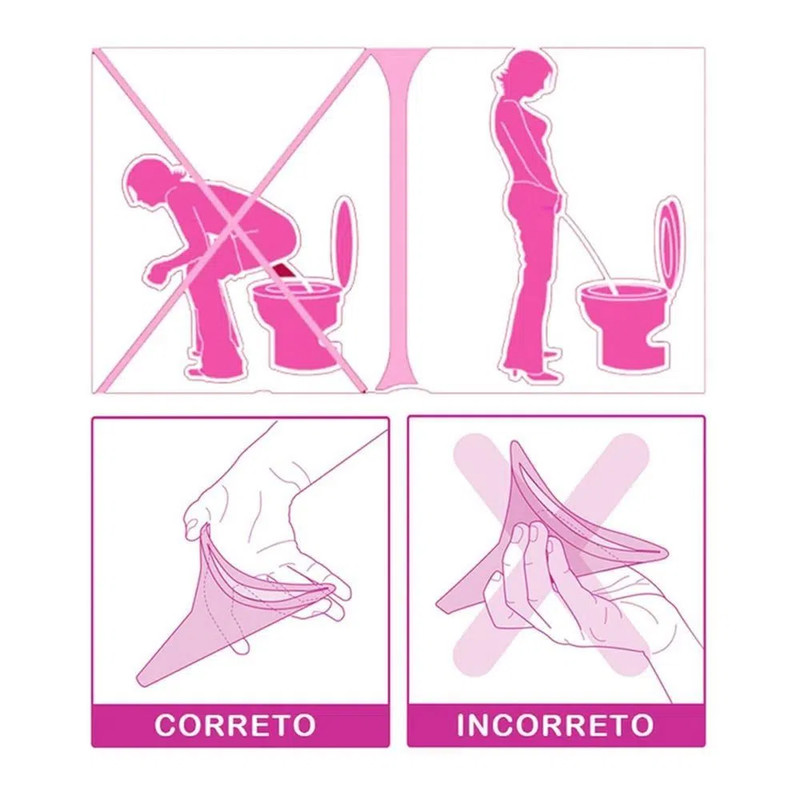 CORRETO

INCORRETO