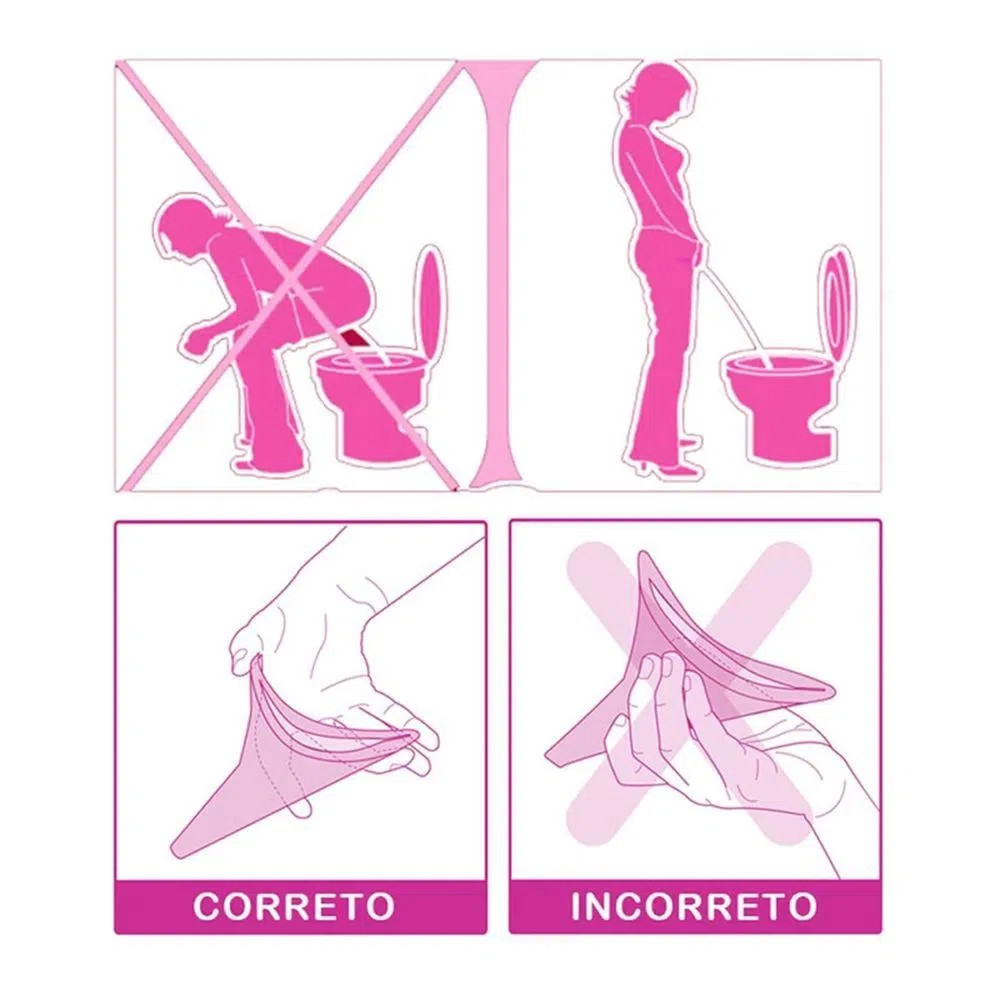 CORRETO

INCORRETO