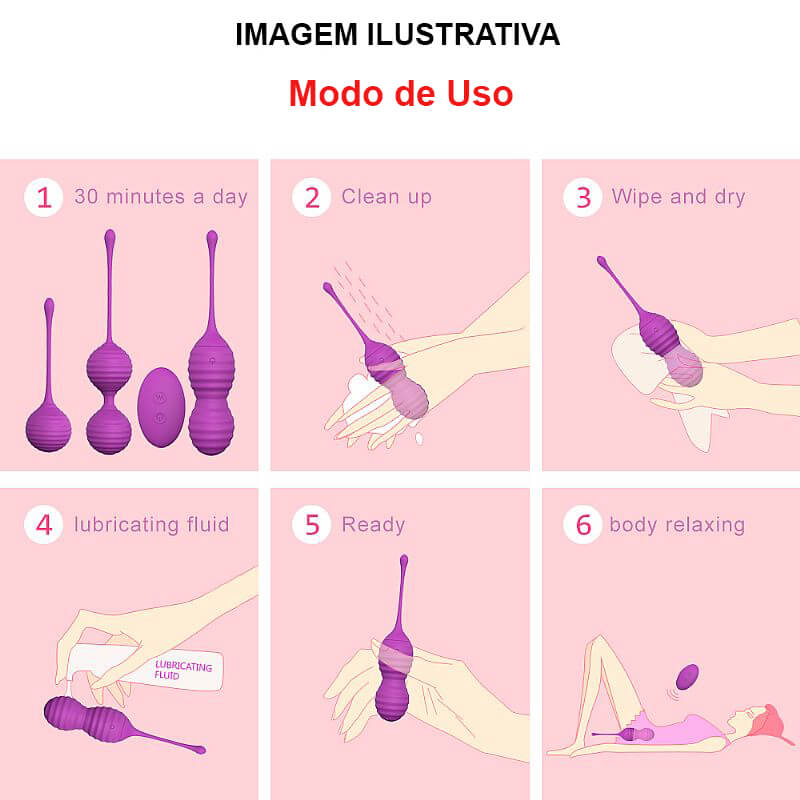 IMAGEM ILUSTRATIVA

Modo de Uso

1 30 minutes a day

2 Clean up

3 Wipe and dry

4 lubricating fluid

LUBRICATING FLUID

5 Ready

6 body relaxing