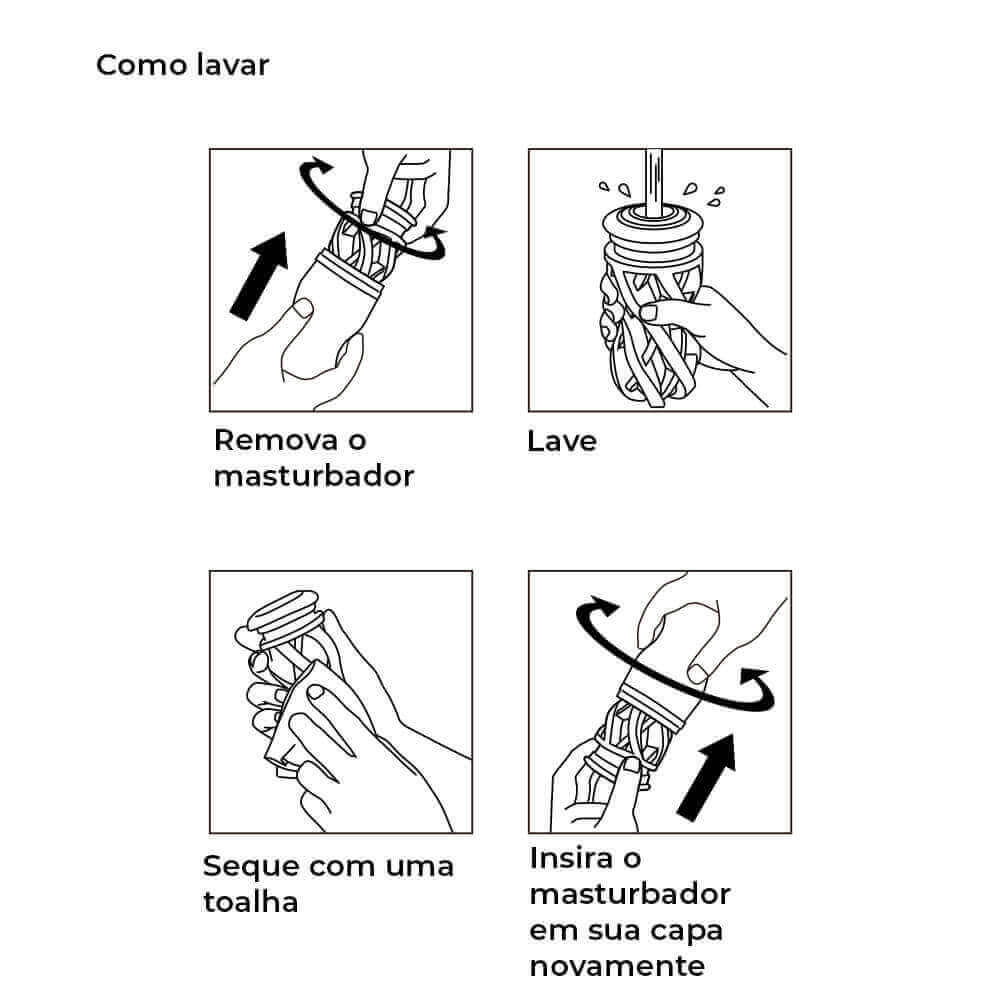 Como lavar

Remova o masturbador

Lave

Seque com uma toalha

Insira o masturbador em sua capa novamente