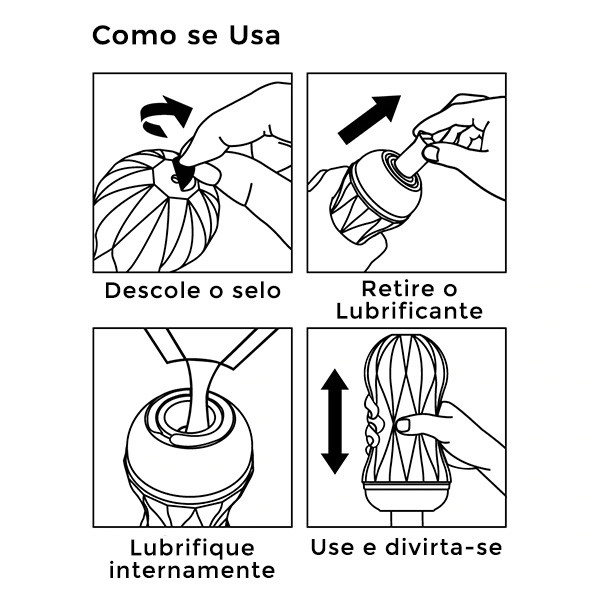 Como se Usa

Descole o selo

Retire o Lubrificante

Lubrifique internamente

Use e divirta-se