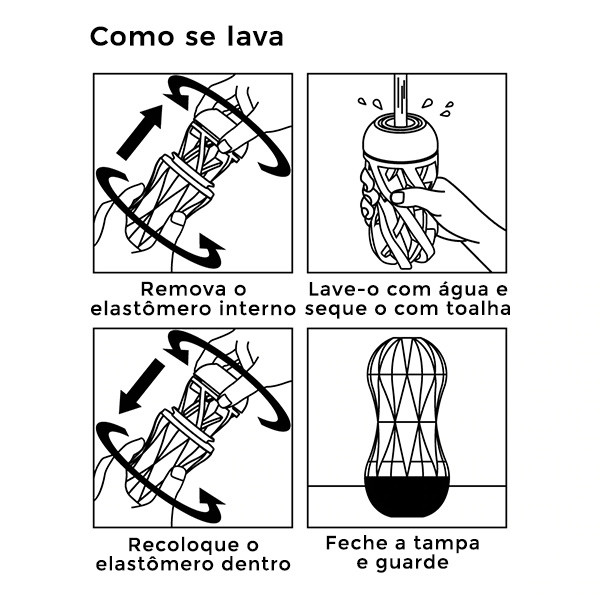 Como se lava

Remova o elastômero interno

Lave-o com água e seque o com toalha

Recoloque o elastômero dentro

Feche a tampa e guarde