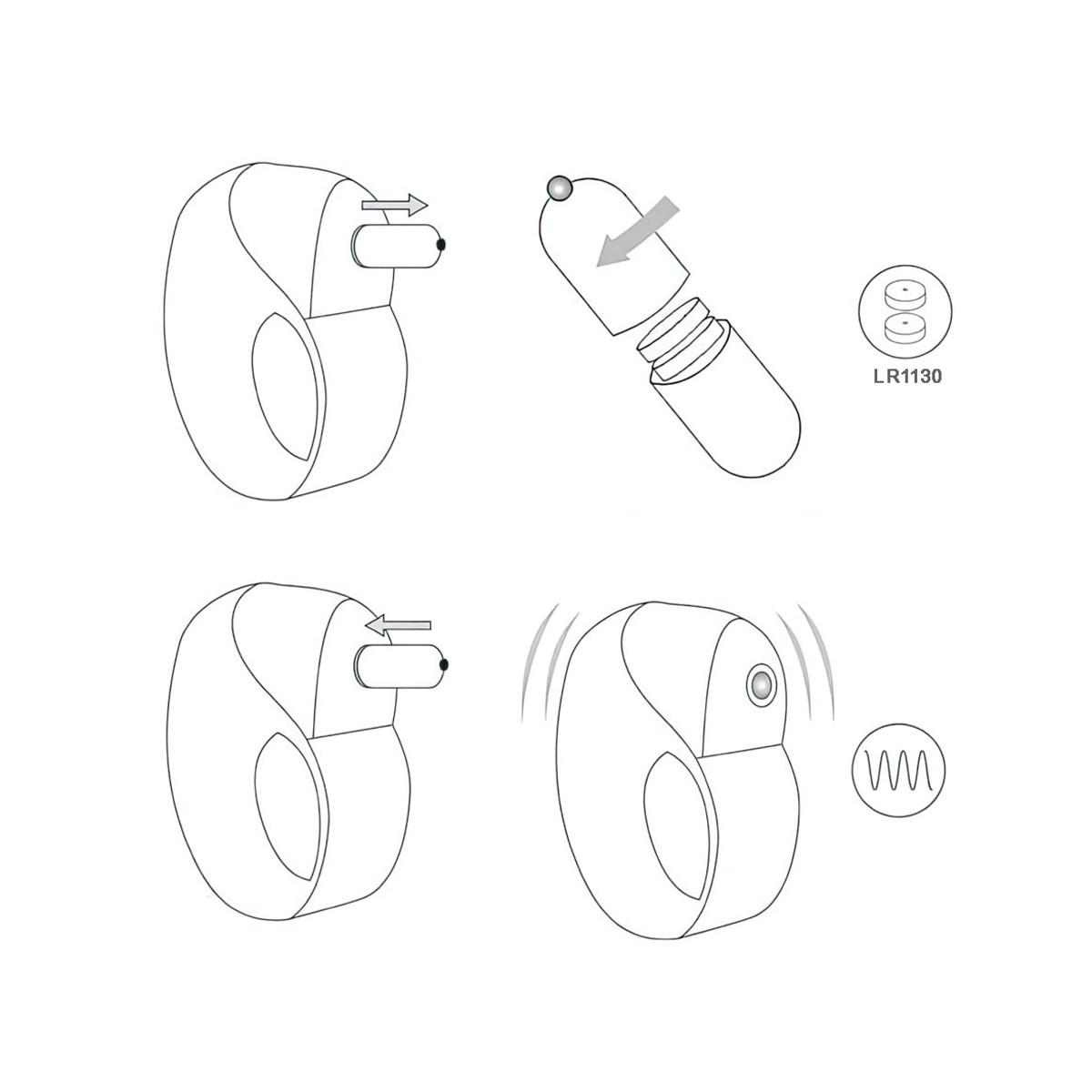 LR1130