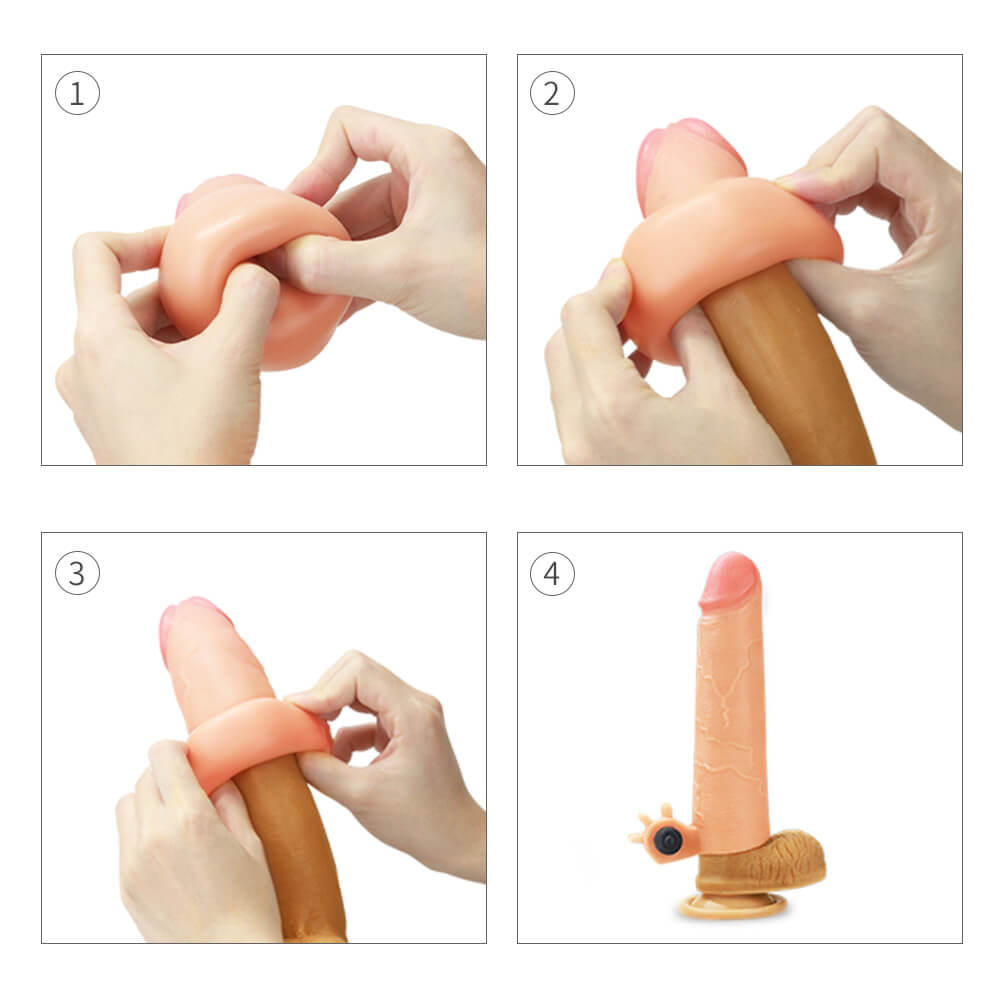 1

2

3

4