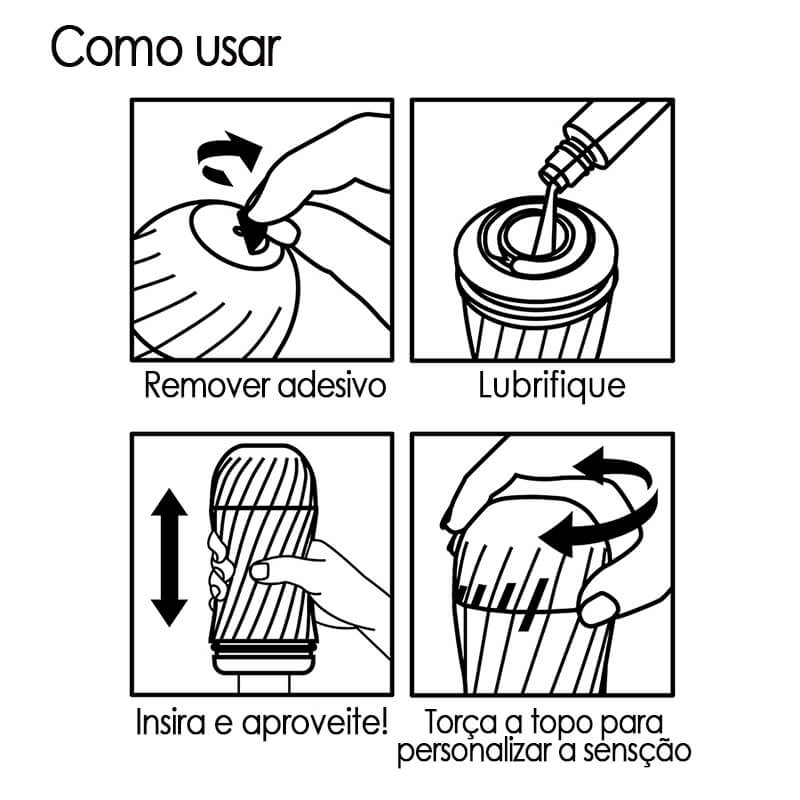 Como usar

Remover adesivo

Lubrifique

Insira e aproveite!

Torça a topo para personalizar a sensção