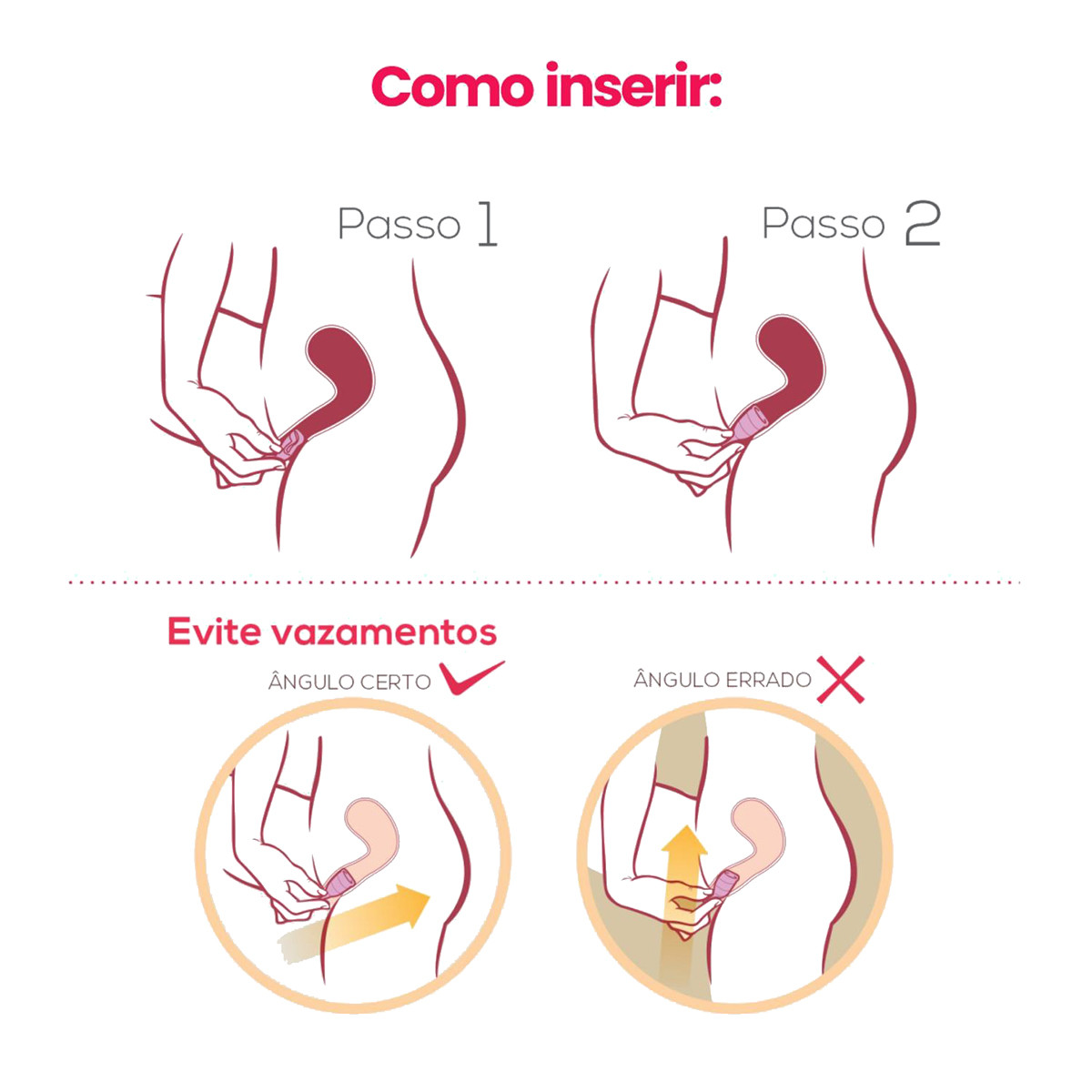 Como inserir:

Passo 1

Passo 2

Evite vazamentos

ÂNGULO CERTO

ÂNGULO ERRADO