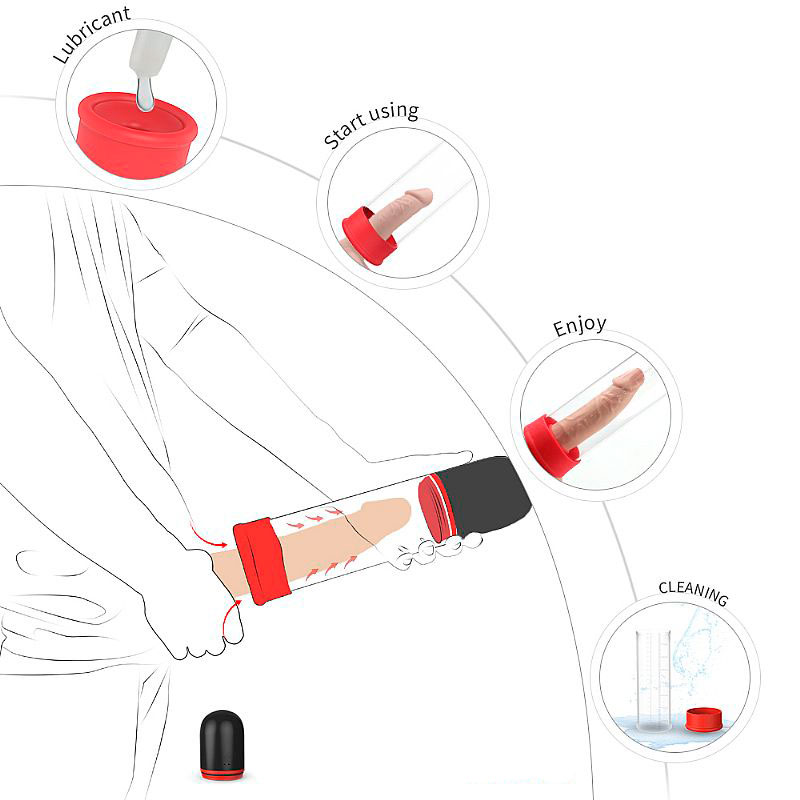 Lubricant

Start using

Enjoy

CLEANING