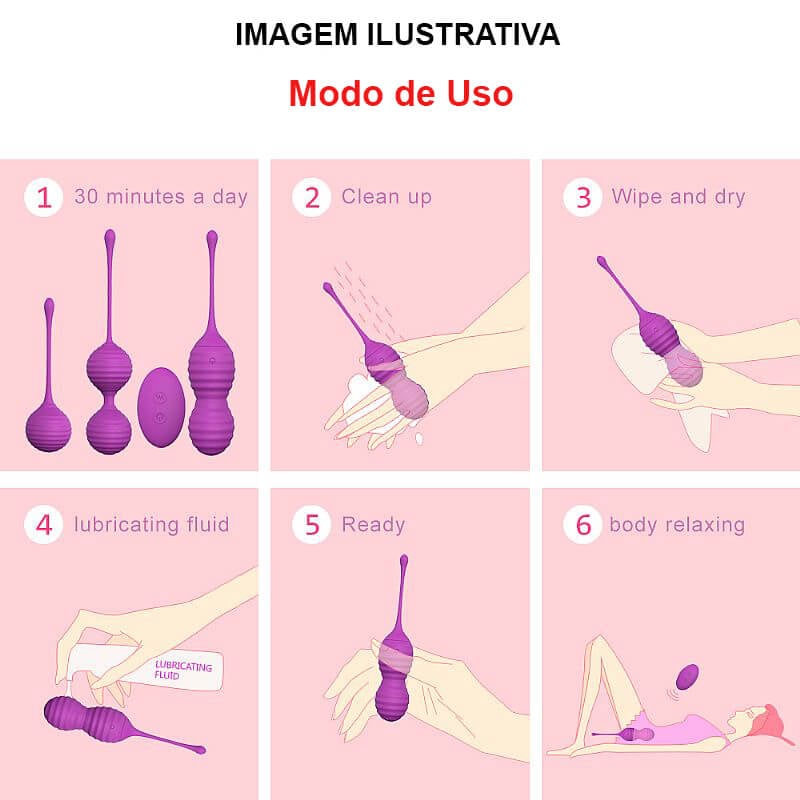 IMAGEM ILUSTRATIVA

Modo de Uso

1 30 minutes a day

2 Clean up

3 Wipe and dry

4 lubricating fluid

LUBRICATING FLUID

5 Ready

6 body relaxing