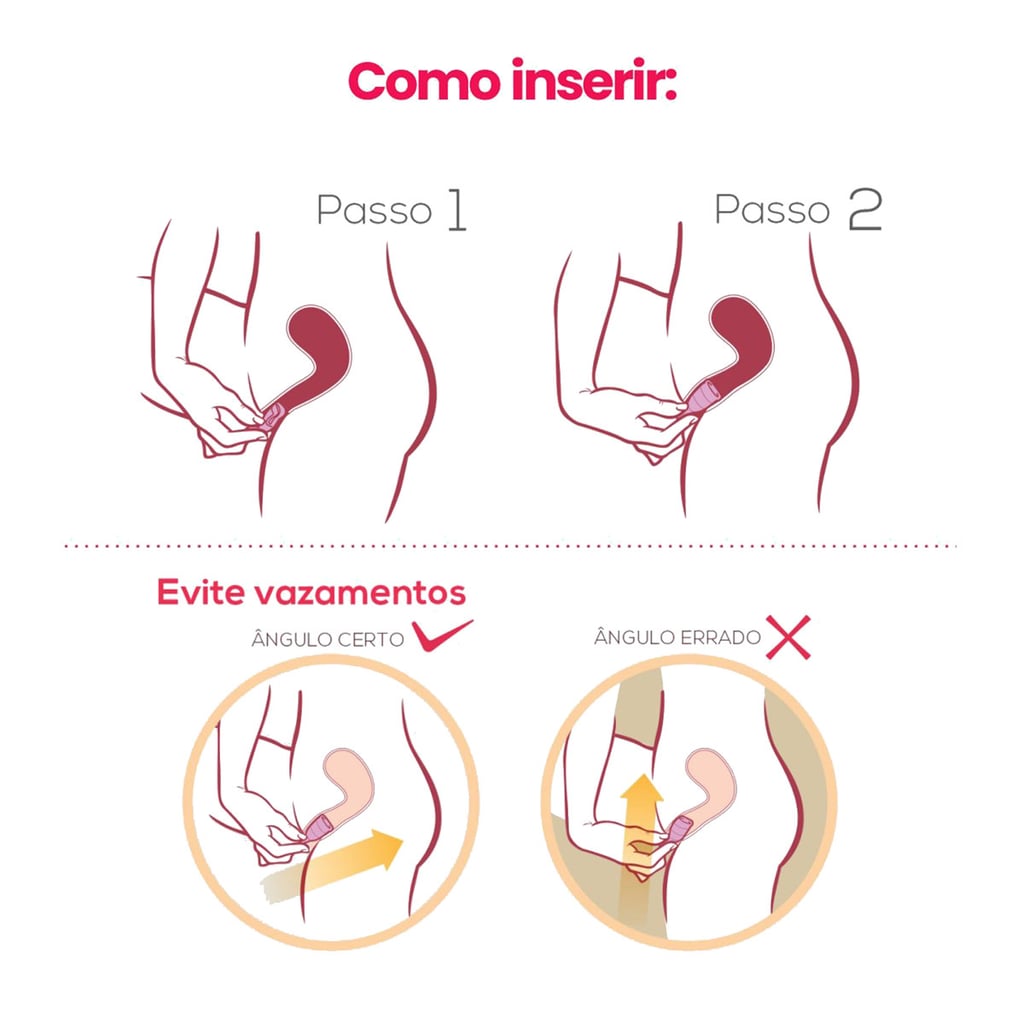 Como inserir:

Passo 1

Passo 2

Evite vazamentos

ÂNGULO CERTO

ÂNGULO ERRADO